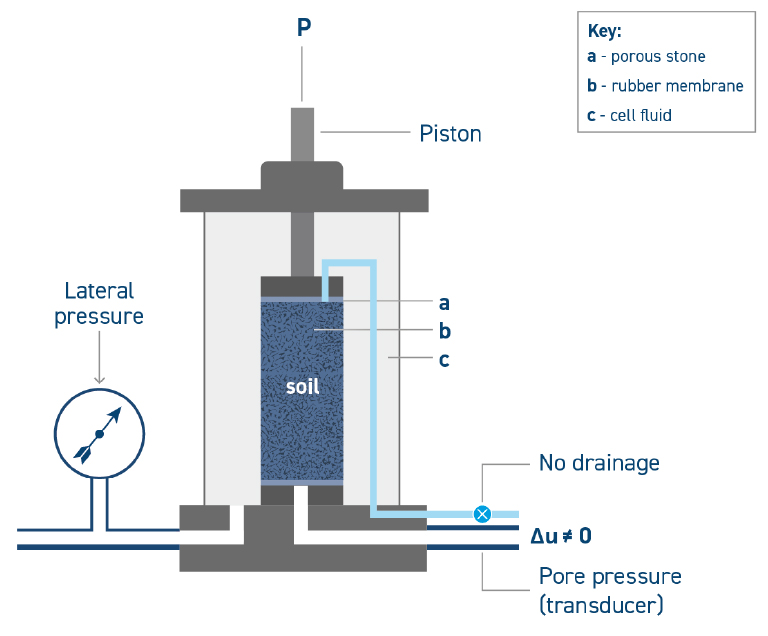 P

Key:
a - porous stone
b - rubber membrane
c - cell fluid

Piston

Lateral pressure

a
b
c

soil

No drainage

$\Delta u \neq 0$

Pore pressure (transducer)